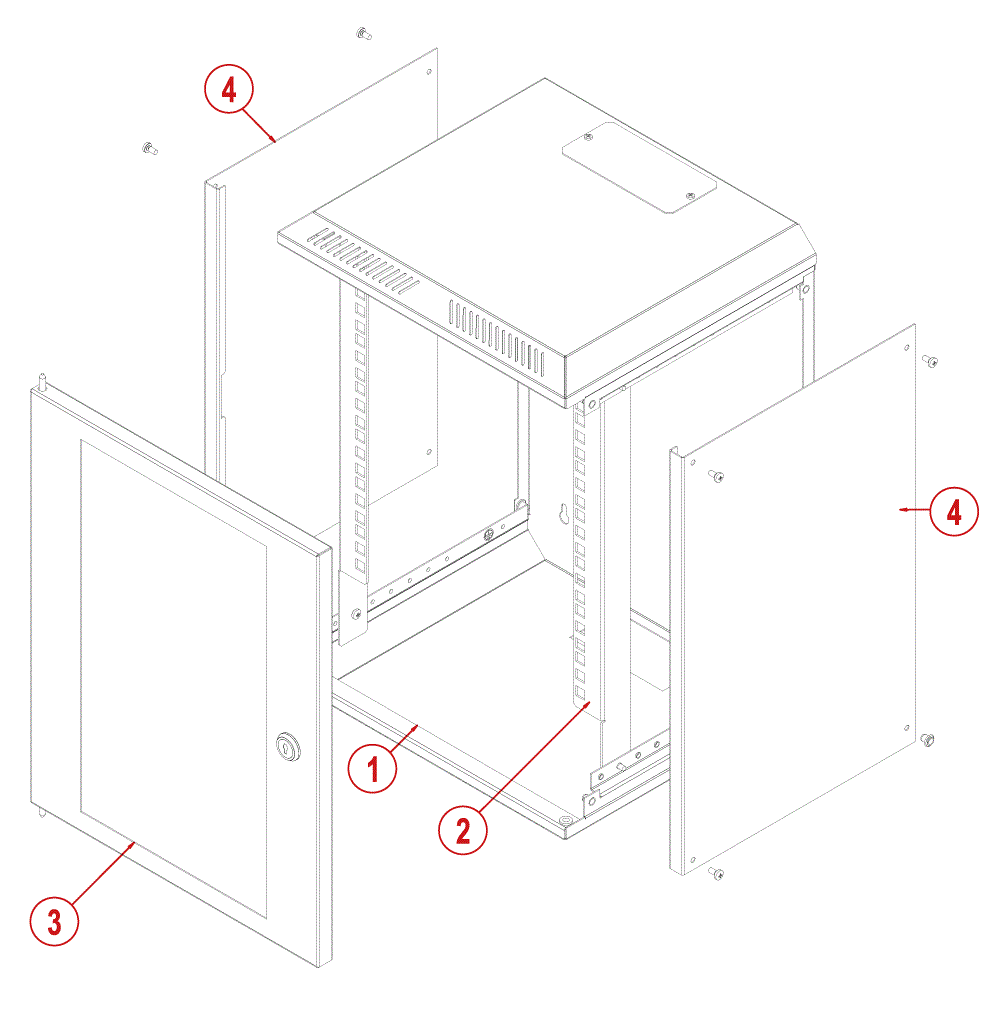 4
4
1
2
3